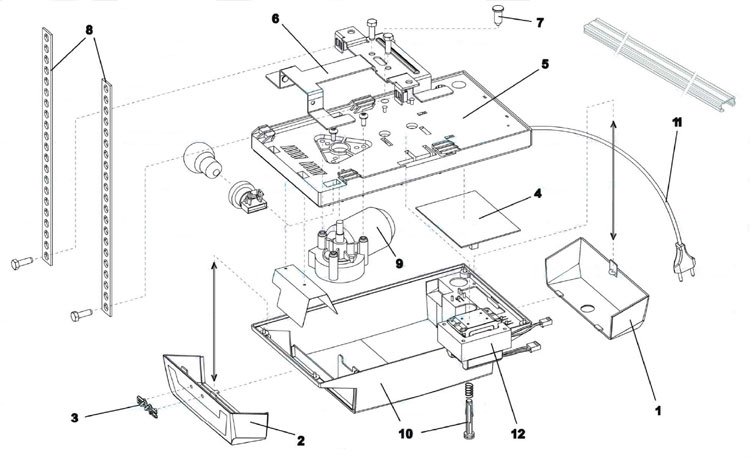 8
6
7
5
11
4
9
3
2
10
12
1