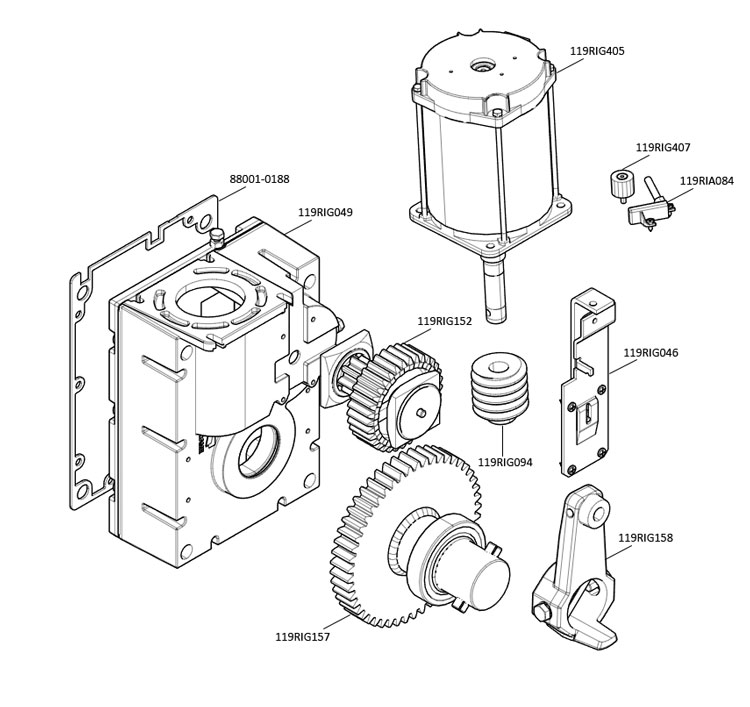 119RIG405

119RIG407

119RIA084

88001-0188

119RIG049

119RIG152

119RIG046

119RIG094

119RIG158

119RIG157