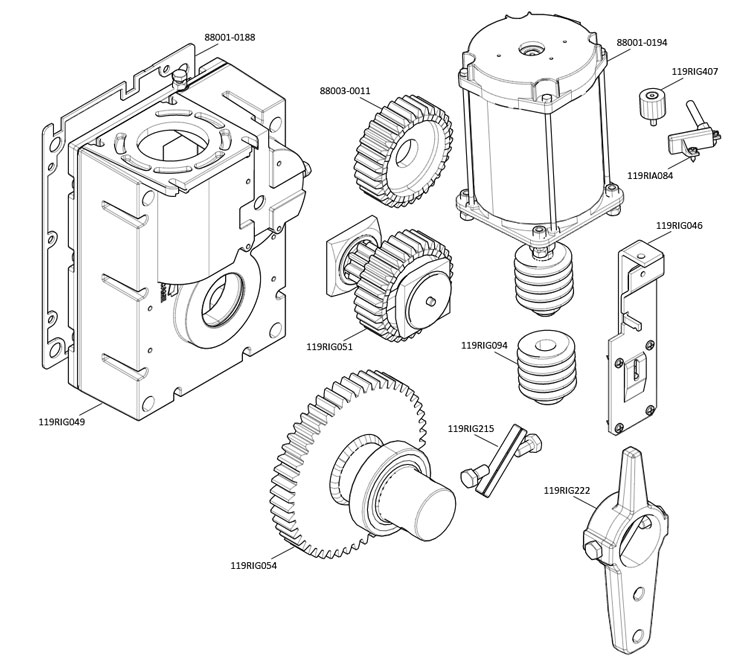 88001-0188

88003-0011

88001-0194

119RIG407

119RIA084

119RIG046

119RIG051

119RIG094

119RIG049

119RIG215

119RIG222

119RIG054